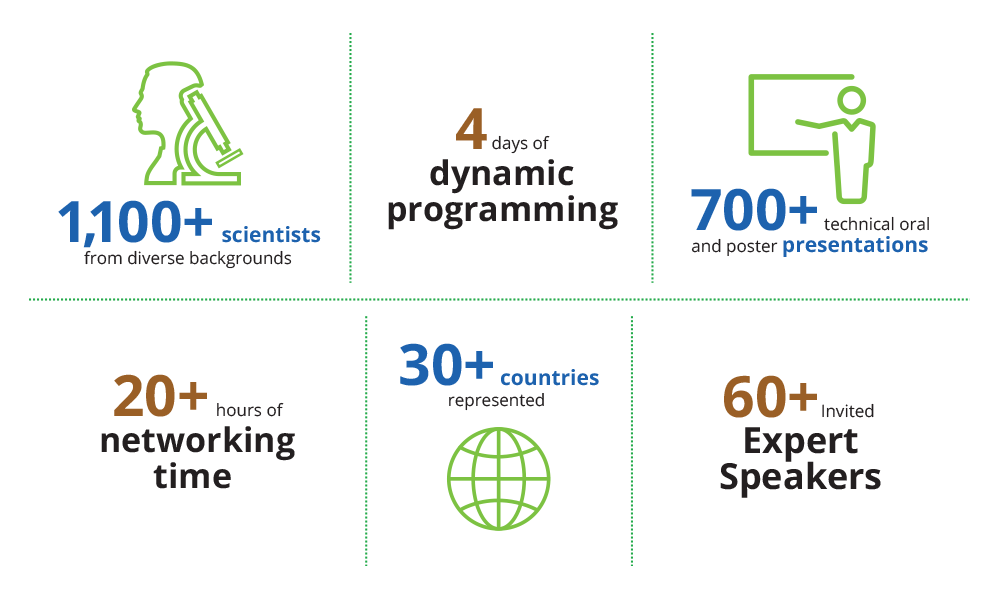 1,100+ scientists from diverse backgrounds

4 days of dynamic programming

700+ technical oral and poster presentations

20+ hours of networking time

30+ countries represented

60+ Invited Expert Speakers