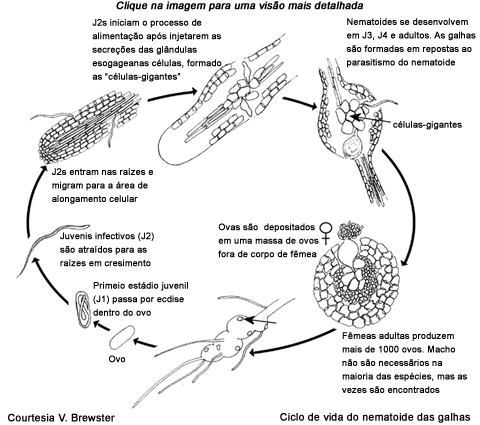 Clique na imagem para uma visão mais detalhada

J2s iniciam o processo de alimentação após injetarem as secreções das glândulas esogageanas células, formado as "células-gigantes"

Nematoides se desenvolvem em J3, J4 e adultos. As galhas são formadas em repostas ao parasitismo do nematoide

células-gigantes

J2s entram nas raízes e migram para a área de alongamento celular

Ovas são depositados em uma massa de ovos fora de corpo de fêmea

Juvenis infectivos (J2) são atraídos para as raízes em cresimento

Primeio estádio juvenil (J1) passa por ecdise dentro do ovo

Ovo

Fêmeas adultas produzem mais de 1000 ovos. Macho não são necessários na maioria das espécies, mas as vezes são encontrados

Courtesia V. Brewster

Ciclo de vida do nematoide das galhas