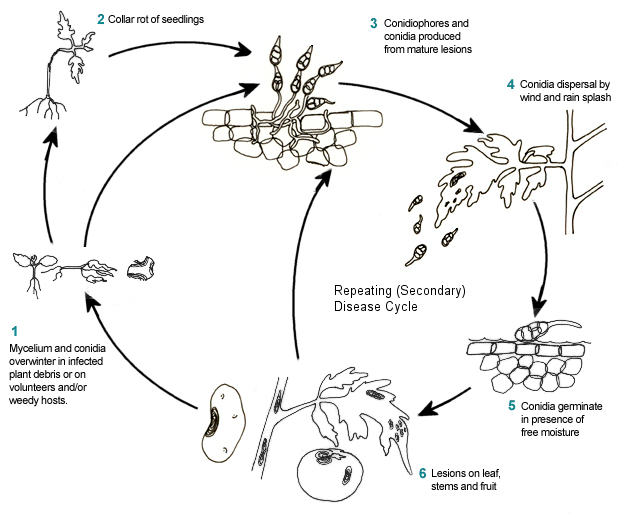 2 Collar rot of seedlings

3 Conidiophores and conidia produced from mature lesions

4 Conidia dispersal by wind and rain splash

Repeating (Secondary) Disease Cycle

1
Mycelium and conidia overwinter in infected plant debris or on volunteers and/or weedy hosts.

5 Conidia germinate in presence of free moisture

6 Lesions on leaf, stems and fruit