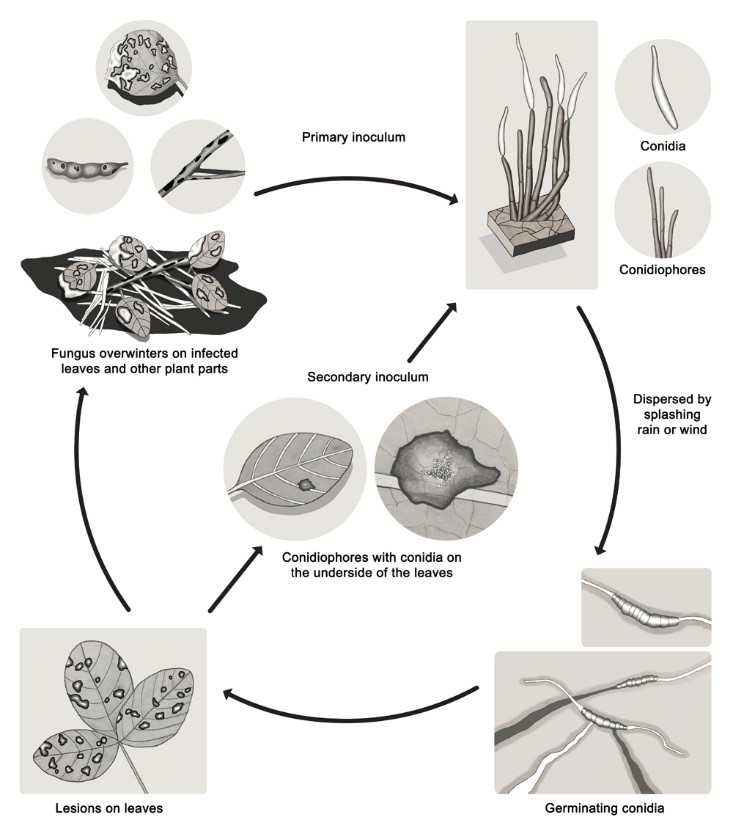 Primary inoculum

Conidia

Conidiophores

Fungus overwinters on infected leaves and other plant parts

Secondary inoculum

Dispersed by splashing rain or wind

Conidiophores with conidia on the underside of the leaves

Lesions on leaves

Germinating conidia