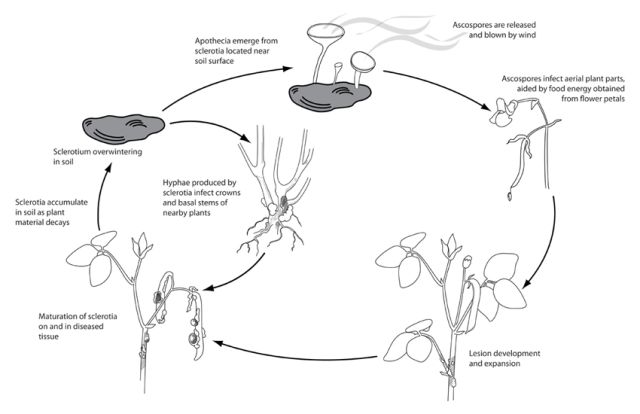 Apothecia emerge from sclerotia located near soil surface

Ascospores are released and blown by wind

Ascospores infect aerial plant parts, aided by food energy obtained from flower petals

Sclerotium overwintering in soil

Hyphae produced by sclerotia infect crowns and basal stems of nearby plants

Sclerotia accumulate in soil as plant material decays

Maturation of sclerotia on and in diseased tissue

Lesion development and expansion