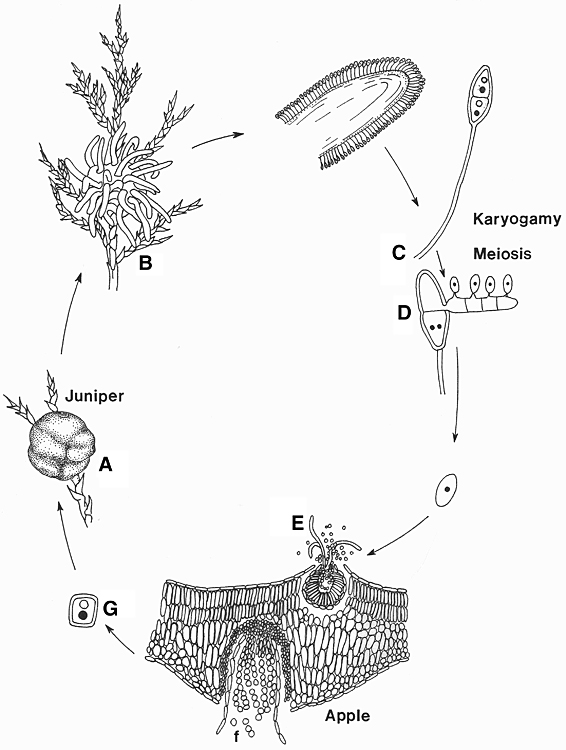 B

Karyogamy

C

Meiosis

D

Juniper

A

E

G

Apple

f