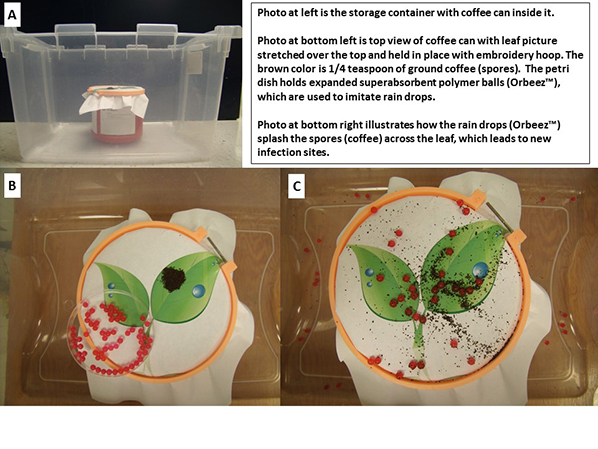 A

Photo at left is the storage container with coffee can inside it.

Photo at bottom left is top view of coffee can with leaf picture stretched over the top and held in place with embroidery hoop. The brown color is 1/4 teaspoon of ground coffee (spores). The petri dish holds expanded superabsorbent polymer balls (Orbeez™), which are used to imitate rain drops.

Photo at bottom right illustrates how the rain drops (Orbeez™) splash the spores (coffee) across the leaf, which leads to new infection sites.

B

C