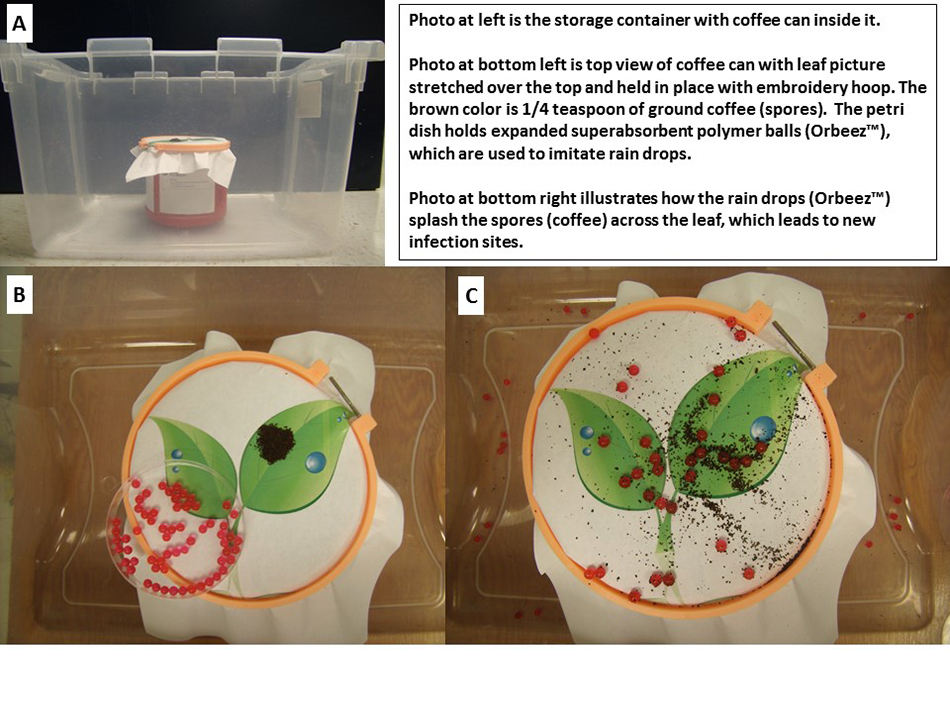 A

Photo at left is the storage container with coffee can inside it.

Photo at bottom left is top view of coffee can with leaf picture stretched over the top and held in place with embroidery hoop. The brown color is 1/4 teaspoon of ground coffee (spores). The petri dish holds expanded superabsorbent polymer balls (Orbeez™), which are used to imitate rain drops.

Photo at bottom right illustrates how the rain drops (Orbeez™) splash the spores (coffee) across the leaf, which leads to new infection sites.

B

C