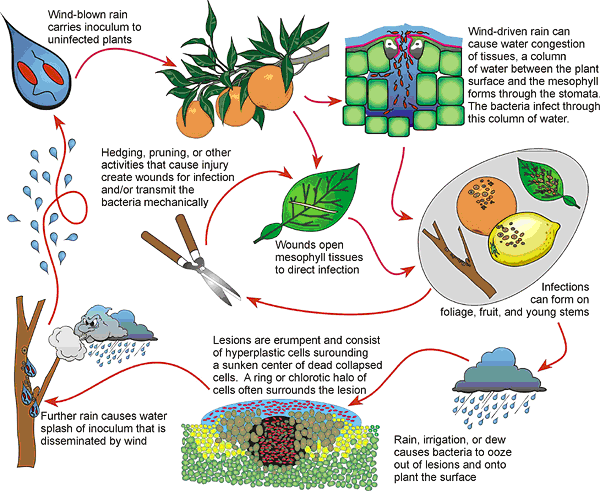 Wind-blown rain carries inoculum to uninfected plants

Wind-driven rain can cause water congestion of tissues, a column of water between the plant surface and the mesophyll forms through the stomata. The bacteria infect through this column of water.

Hedging, pruning, or other activities that cause injury create wounds for infection and/or transmit the bacteria mechanically

Wounds open mesophyll tissues to direct infection

Infections can form on foliage, fruit, and young stems

Lesions are erumpent and consist of hyperplastic cells surounding a sunken center of dead collapsed cells. A ring or chlorotic halo of cells often surrounds the lesion

Further rain causes water splash of inoculum that is disseminated by wind

Rain, irrigation, or dew causes bacteria to ooze out of lesions and onto plant the surface