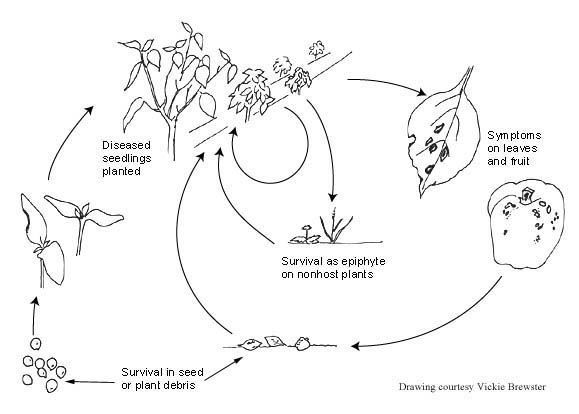 Diseased seedlings planted

Symptoms on leaves and fruit

Survival as epiphyte on nonhost plants

Survival in seed or plant debris

Drawing courtesy Vickie Brewster